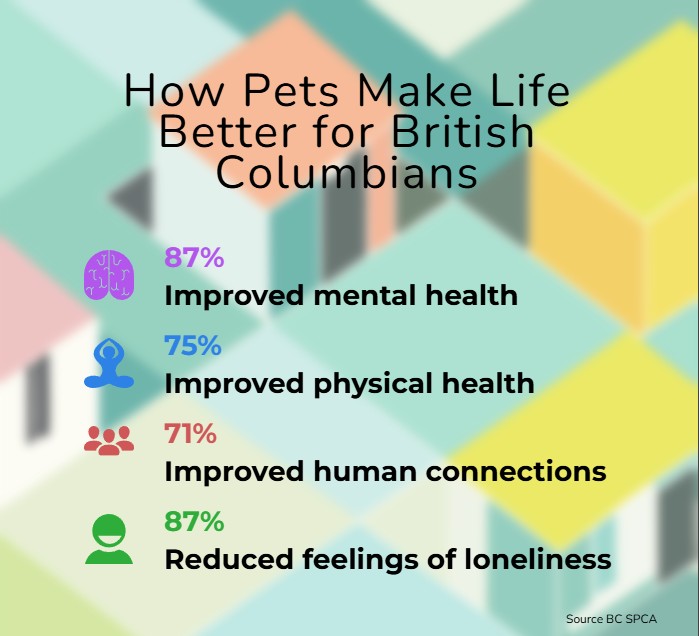 How Pets Make Life Better for British Columbians

87%
Improved mental health

75%
Improved physical health

71%
Improved human connections

87%
Reduced feelings of loneliness

Source BC SPCA