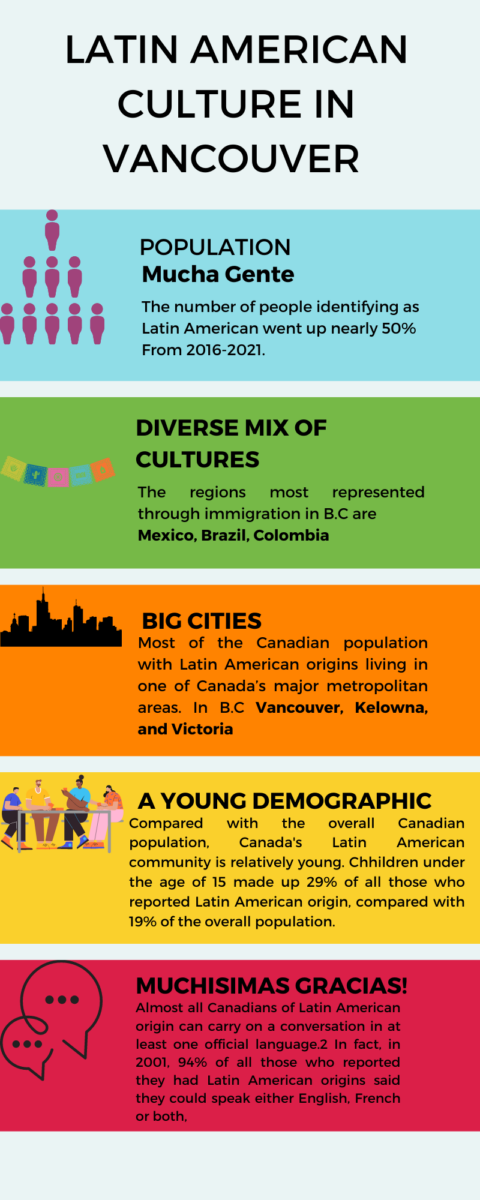 LATIN AMERICAN CULTURE IN VANCOUVER

POPULATION
Mucha Gente

The number of people identifying as Latin American went up nearly 50% From 2016-2021.

DIVERSE MIX OF CULTURES

The regions most represented through immigration in B.C are Mexico, Brazil, Colombia

BIG CITIES

Most of the Canadian population with Latin American origins living in one of Canada's major metropolitan areas. In B.C Vancouver, Kelowna, and Victoria

A YOUNG DEMOGRAPHIC

Compared with the overall Canadian population, Canada's Latin American community is relatively young. Chhildren under the age of 15 made up 29% of all those who reported Latin American origin, compared with 19% of the overall population.

MUCHISIMAS GRACIAS!

Almost all Canadians of Latin American origin can carry on a conversation in at least one official language.2 In fact, in 2001, 94% of all those who reported they had Latin American origins said they could speak either English, French or both,