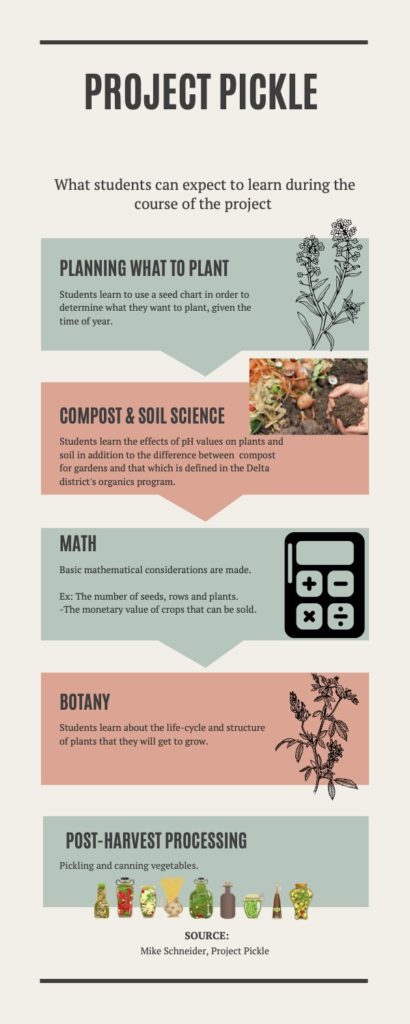 PROJECT PICKLE

What students can expect to learn during the course of the project

PLANNING WHAT TO PLANT

Students learn to use a seed chart in order to determine what they want to plant, given the time of year.

COMPOST & SOIL SCIENCE

Students learn the effects of pH values on plants and soil in addition to the difference between compost for gardens and that which is defined in the Delta district's organics program.

MATH

Basic mathematical considerations are made.

Ex: The number of seeds, rows and plants.
-The monetary value of crops that can be sold.

BOTANY

Students learn about the life-cycle and structure of plants that they will get to grow.

POST-HARVEST PROCESSING

Pickling and canning vegetables.

SOURCE:
Mike Schneider, Project Pickle